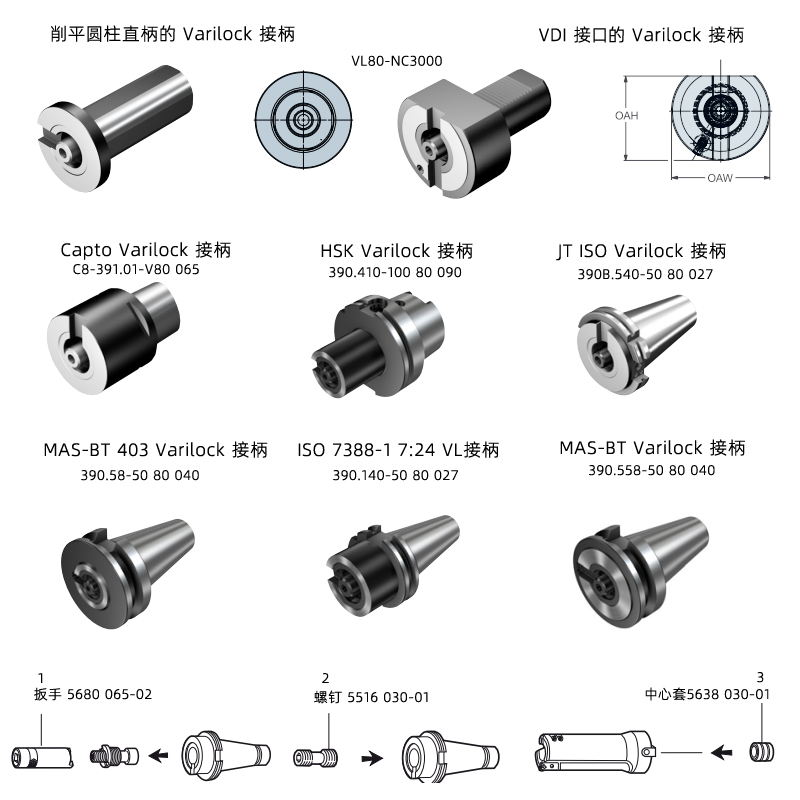 削平圆柱直柄的 Varilock 接柄

VL80-NC3000

VDI 接口的 Varilock 接柄

OAH

OAW

Capto Varilock 接柄
C8-391.01-V80 065

HSK Varilock 接柄
390.410-100 80 090

JT ISO Varilock 接柄
390B.540-50 80 027

MAS-BT 403 Varilock 接柄
390.58-50 80 040

ISO 7388-1 7:24 VL接柄
390.140-50 80 027

MAS-BT Varilock 接柄
390.558-50 80 040

1
扳手 5680 065-02

2
螺钉 5516 030-01

3
中心套5638 030-01