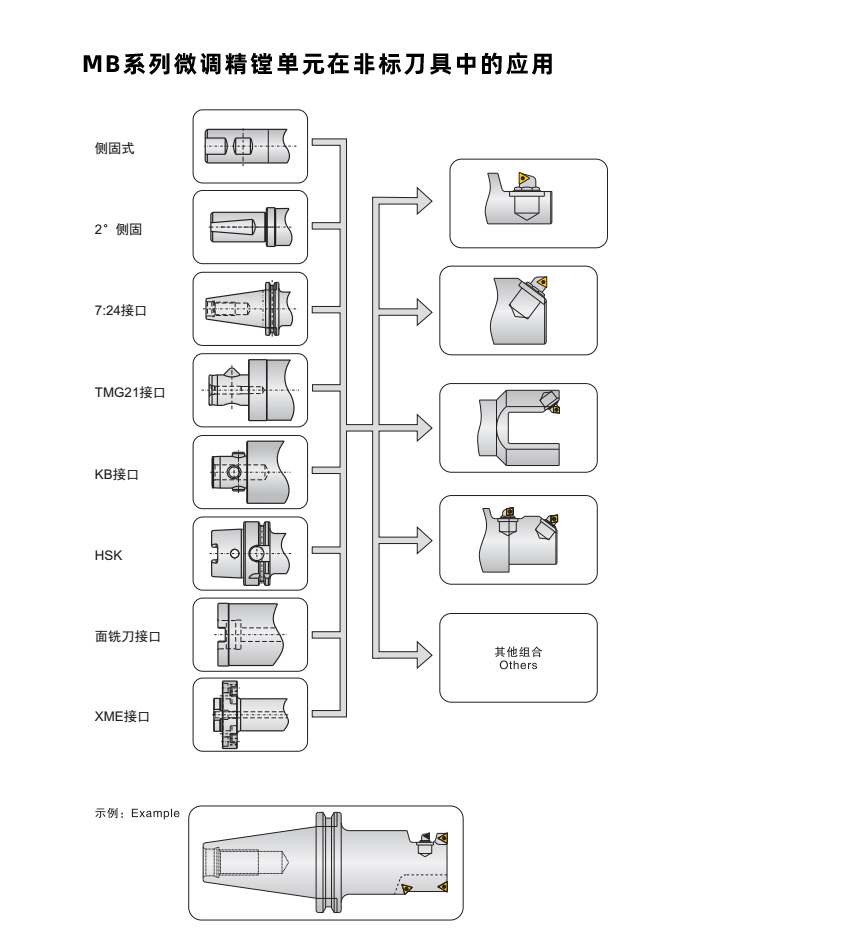 MB系列微调精镗单元在非标刀具中的应用

侧固式

2° 侧固

7:24接口

TMG21接口

KB接口

HSK

面铣刀接口

XME接口

其他组合
Others

示例：Example